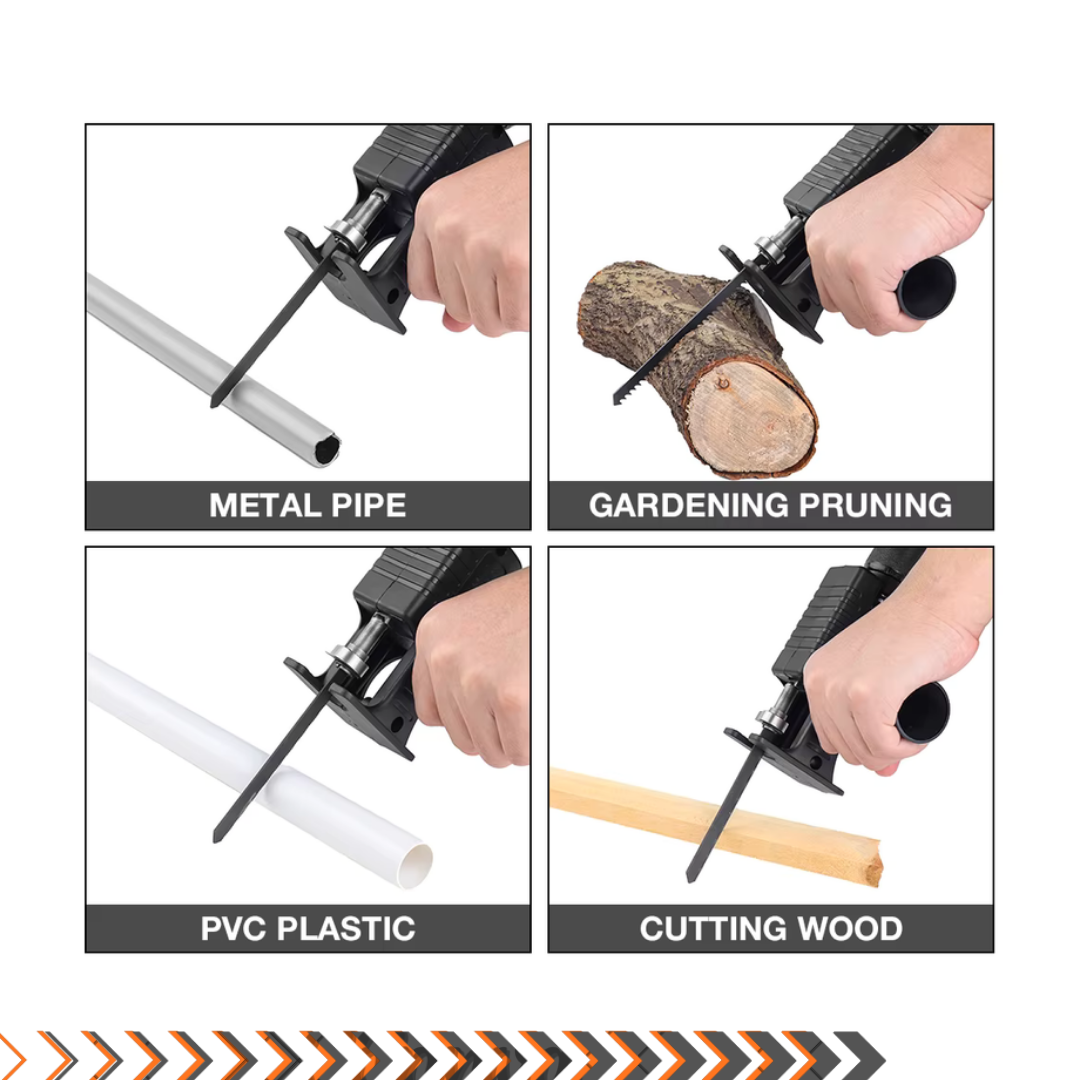 METAL PIPE

GARDENING PRUNING

PVC PLASTIC

CUTTING WOOD